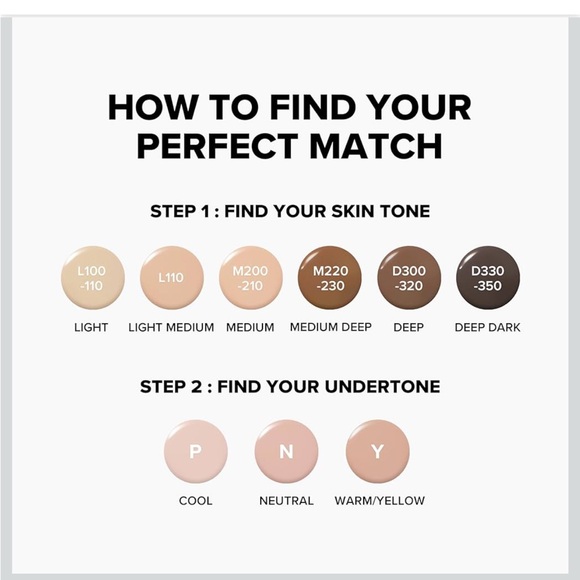 HOW TO FIND YOUR PERFECT MATCH

STEP 1 : FIND YOUR SKIN TONE

L100 -110
LIGHT

L110
LIGHT MEDIUM

M200 -210
MEDIUM

M220 -230
MEDIUM DEEP

D300 -320
DEEP

D330 -350
DEEP DARK

STEP 2 : FIND YOUR UNDERTONE

P
COOL

N
NEUTRAL

Y
WARM/YELLOW